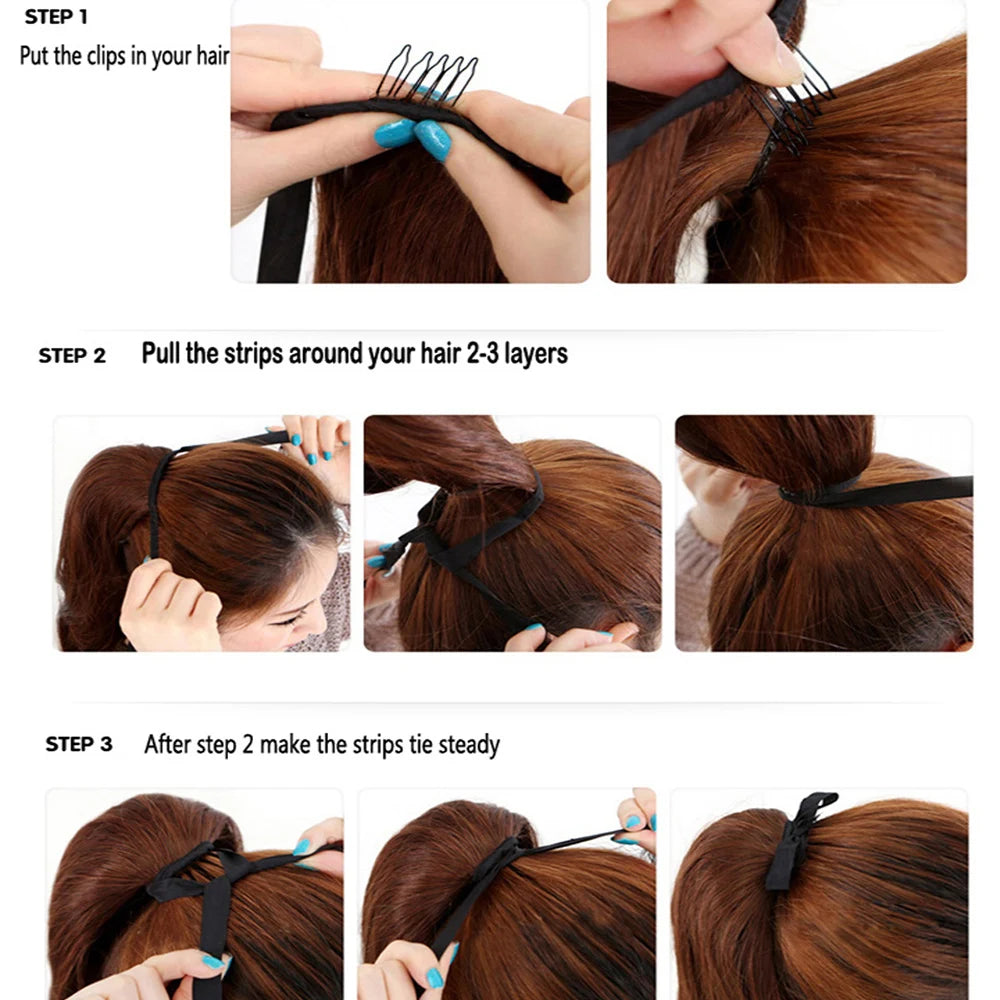 STEP 1
Put the clips in your hair

STEP 2 Pull the strips around your hair 2-3 layers

STEP 3 After step 2 make the strips tie steady