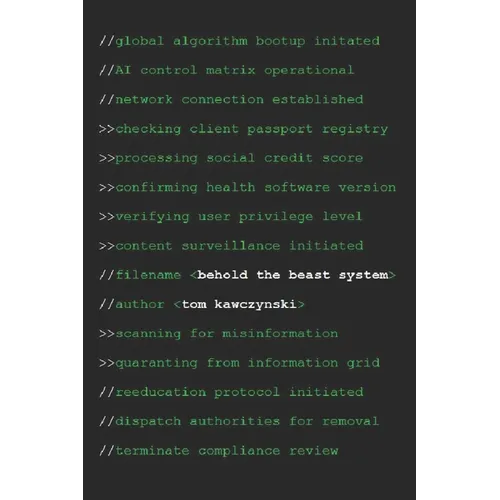 //global algorithm bootup initated
//AI control matrix operational
//network connection established
>>checking client passport registry
>>processing social credit score
>>confirming health software version
>>verifying user privilege level
>>content surveillance initiated
//filename <behold the beast system>
//author <tom kawczynski>
>>scanning for misinformation
>>quaranting from information grid
//reeducation protocol initiated
//dispatch authorities for removal
//terminate compliance review